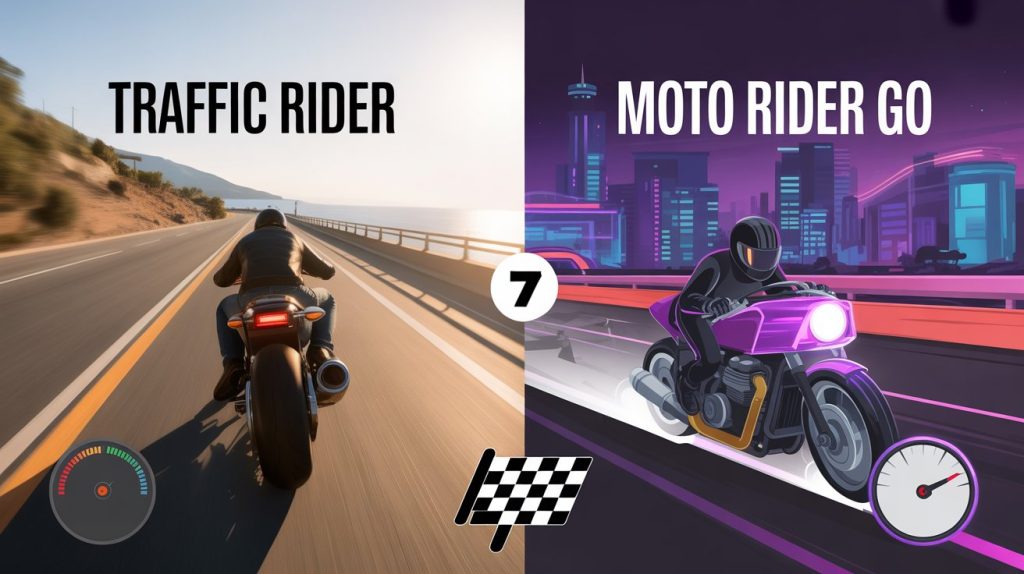 TRAFFIC RIDER

MOTO RIDER GO

7